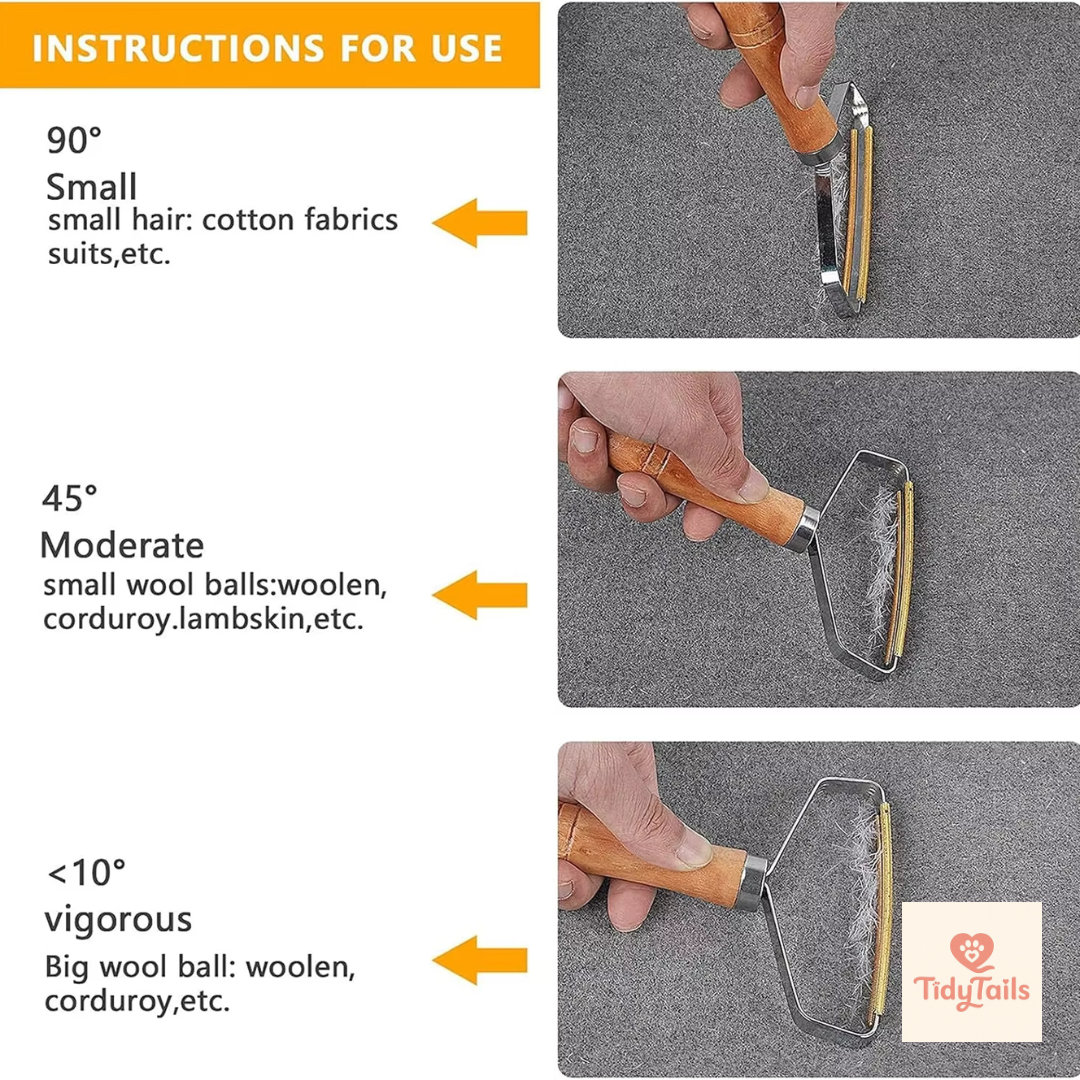 INSTRUCTIONS FOR USE

90°
Small
small hair: cotton fabrics suits,etc.

45°
Moderate
small wool balls:woolen, corduroy.lambskin,etc.

<10°
vigorous
Big wool ball: woolen, corduroy,etc.

TidyTails