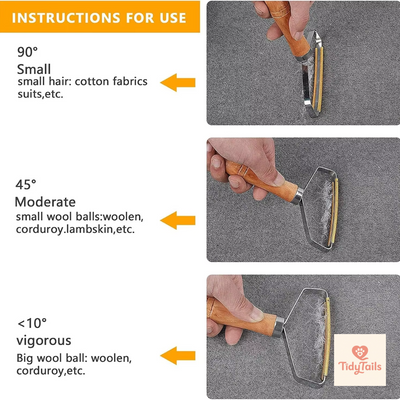 INSTRUCTIONS FOR USE

90°
Small
small hair: cotton fabrics suits,etc.

45°
Moderate
small wool balls:woolen, corduroy.lambskin,etc.

<10°
vigorous
Big wool ball: woolen, corduroy,etc.

TidyTails