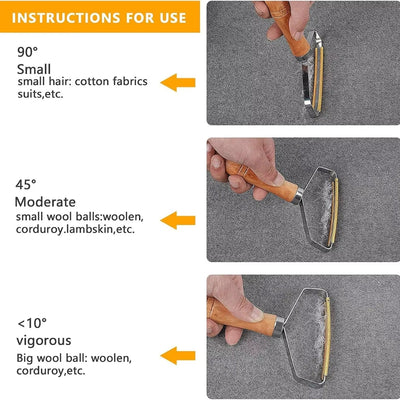 INSTRUCTIONS FOR USE

90°
Small
small hair: cotton fabrics suits,etc.

45°
Moderate
small wool balls:woolen, corduroy.lambskin,etc.

<10°
vigorous
Big wool ball: woolen, corduroy,etc.